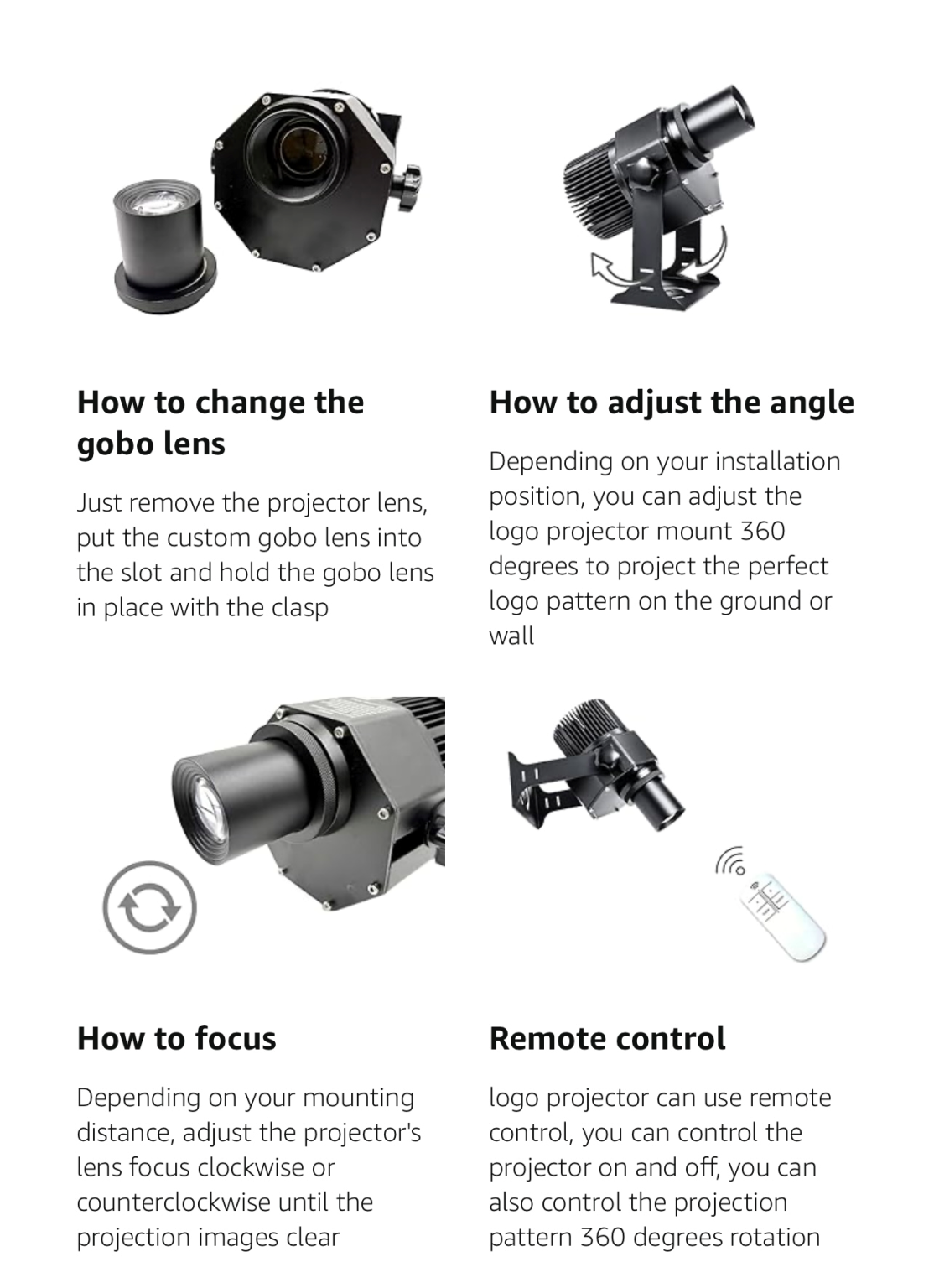 How to change the gobo lens

Just remove the projector lens, put the custom gobo lens into the slot and hold the gobo lens in place with the clasp

How to adjust the angle

Depending on your installation position, you can adjust the logo projector mount 360 degrees to project the perfect logo pattern on the ground or wall

How to focus

Depending on your mounting distance, adjust the projector's lens focus clockwise or counterclockwise until the projection images clear

Remote control

logo projector can use remote control, you can control the projector on and off, you can also control the projection pattern 360 degrees rotation